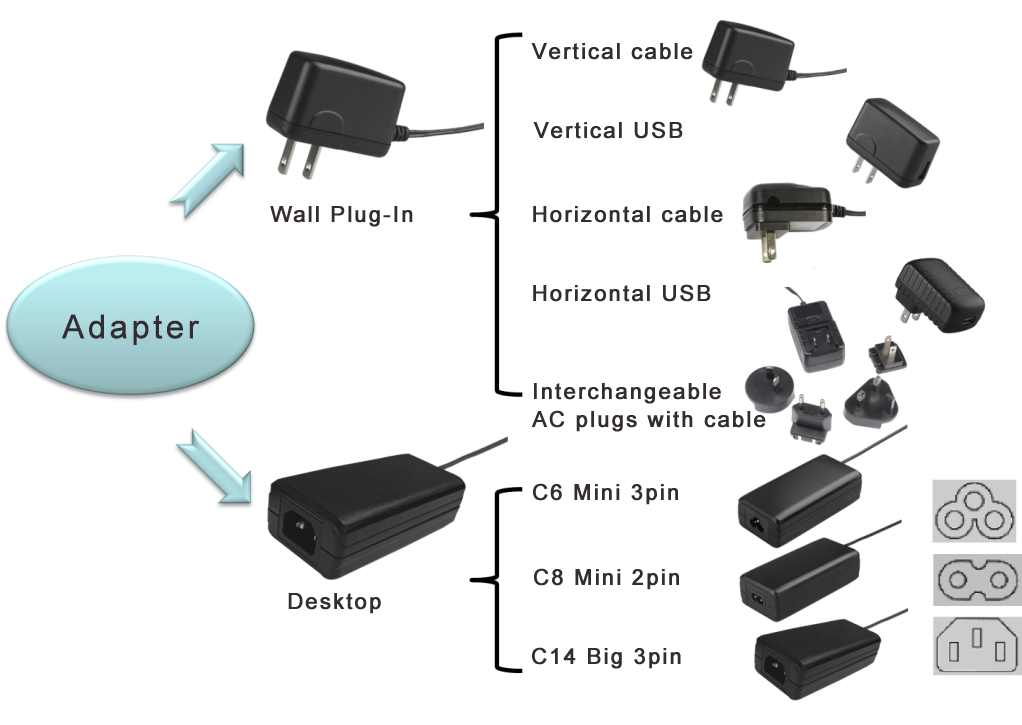 Adapter

Wall Plug-In

Vertical cable

Vertical USB

Horizontal cable

Horizontal USB

Interchangeable AC plugs with cable

Desktop

C6 Mini 3pin

C8 Mini 2pin

C14 Big 3pin