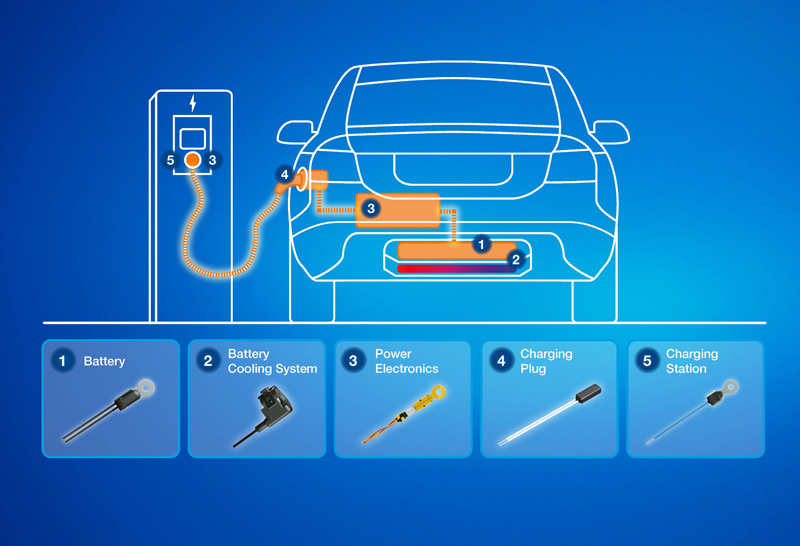 5 3

4

3

1

2

1 Battery

2 Battery Cooling System

3 Power Electronics

4 Charging Plug

5 Charging Station