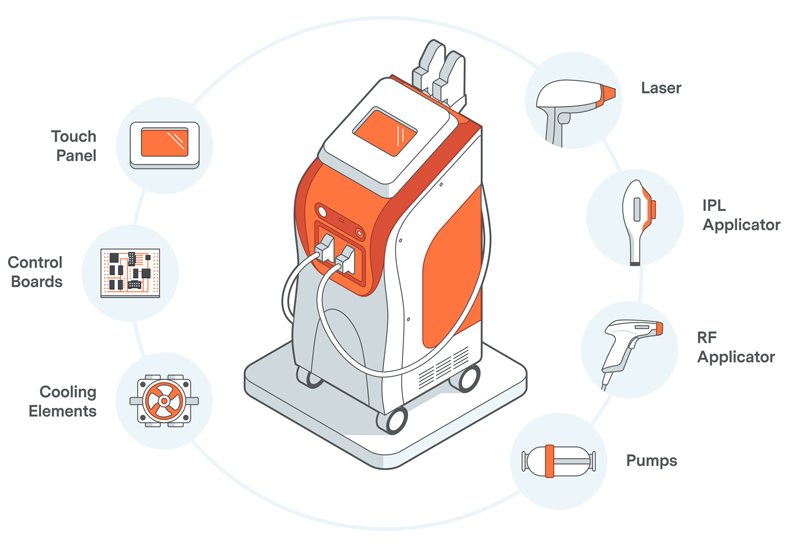 Touch Panel

Control Boards

Cooling Elements

Laser

IPL Applicator

RF Applicator

Pumps