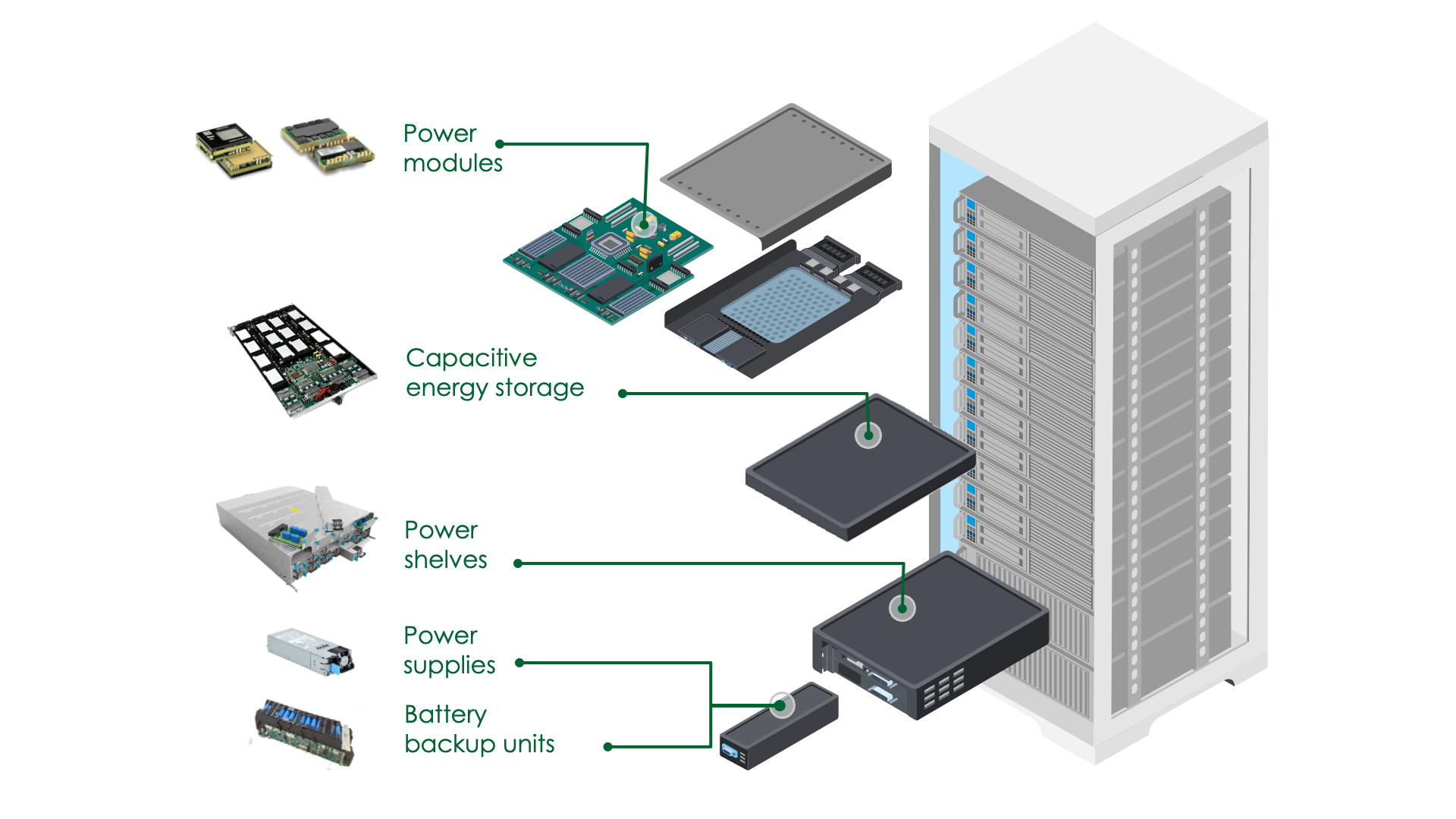 Power modules

Capacitive energy storage

Power shelves

Power supplies

Battery backup units