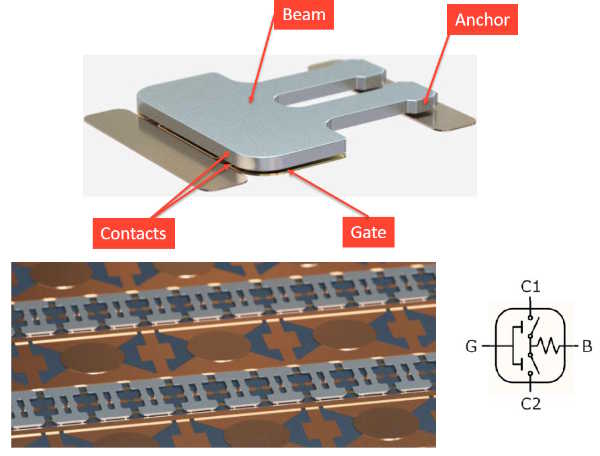 Beam

Anchor

Contacts

Gate

C1

G

B

C2